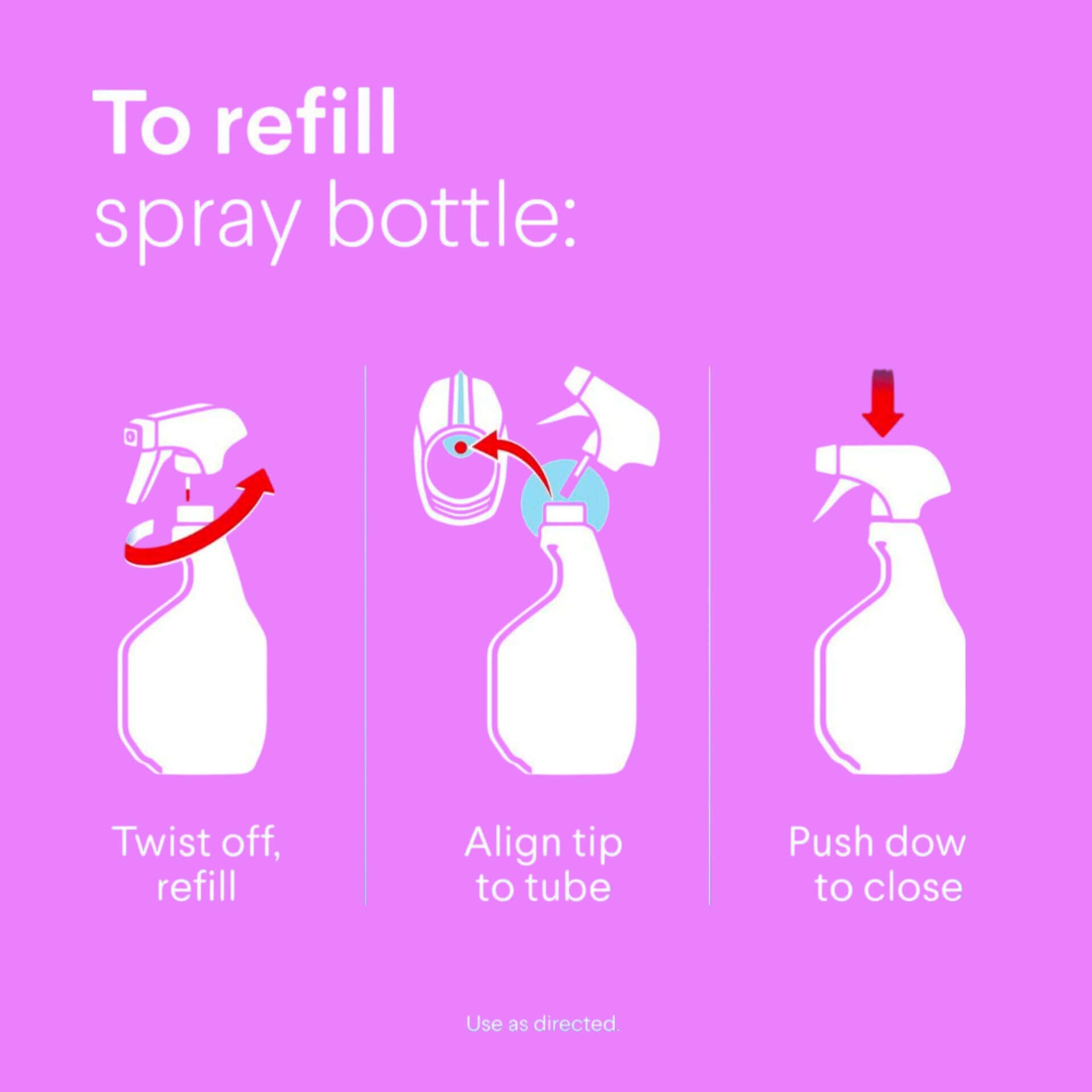 To refill
spray bottle:

Twist off,
refill

Align tip
to tube

Push dow
to close

Use as directed.